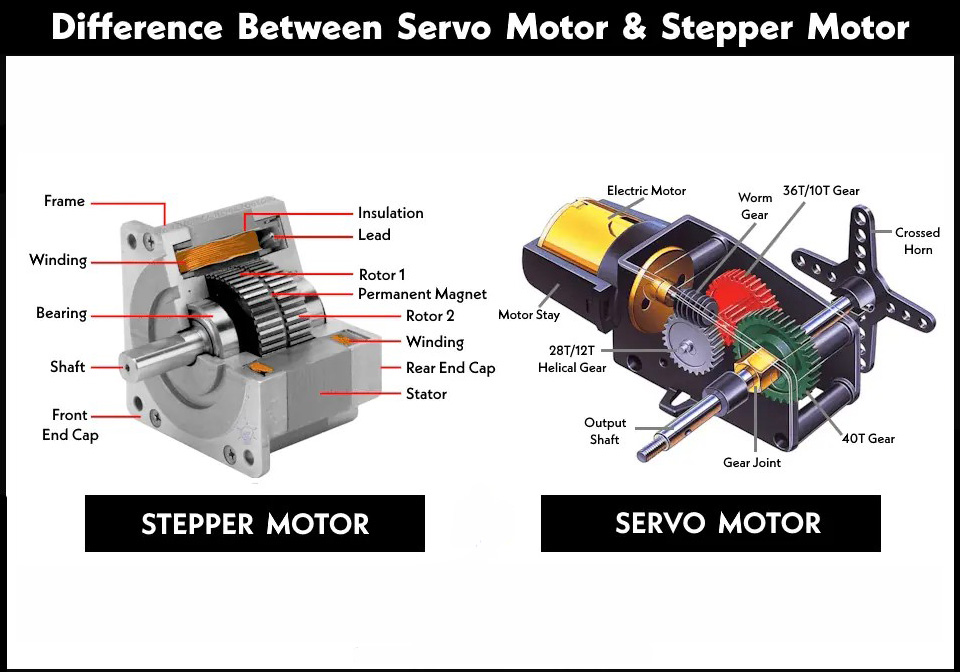 Difference Between Servo Motor & Stepper Motor

Frame
Winding
Bearing
Shaft
Front End Cap
Insulation
Lead
Rotor 1
Permanent Magnet
Rotor 2
Winding
Rear End Cap
Stator

STEPPER MOTOR

Electric Motor
Worm Gear
36T/10T Gear
Crossed Horn
Motor Stay
28T/12T Helical Gear
Output Shaft
Gear Joint
40T Gear

SERVO MOTOR